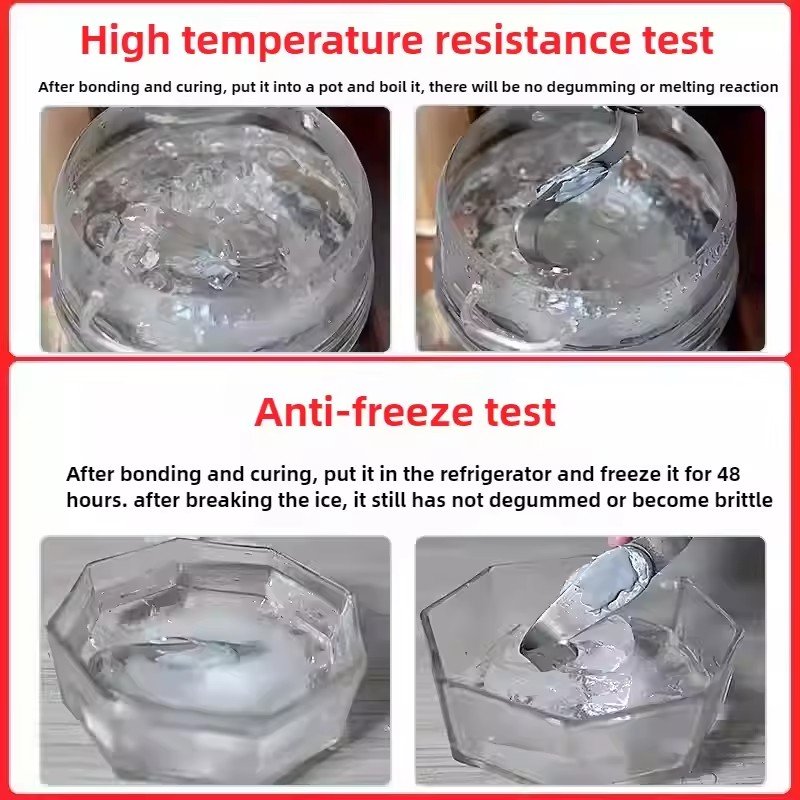 High temperature resistance test

After bonding and curing, put it into a pot and boil it, there will be no degumming or melting reaction

Anti-freeze test

After bonding and curing, put it in the refrigerator and freeze it for 48 hours. after breaking the ice, it still has not degummed or become brittle