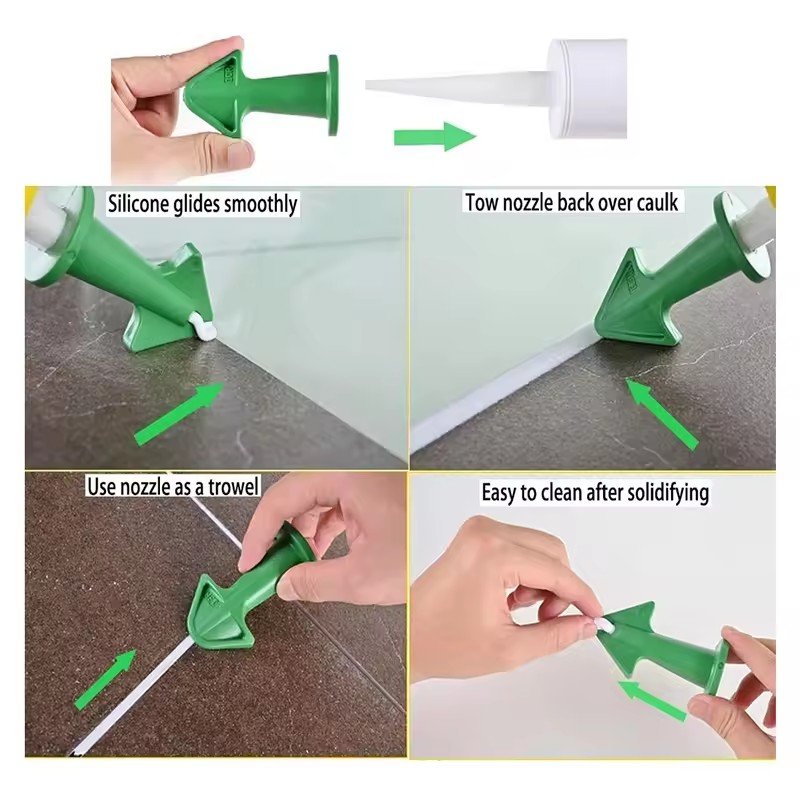 Silicone glides smoothly

Tow nozzle back over caulk

Use nozzle as a trowel

Easy to clean after solidifying